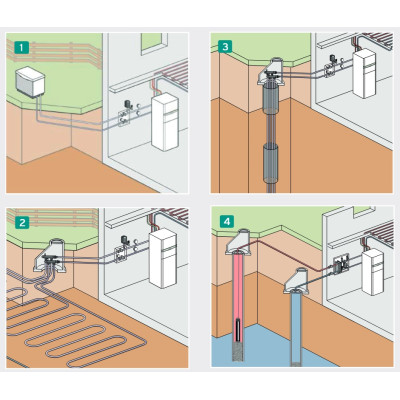 1

3

2

4