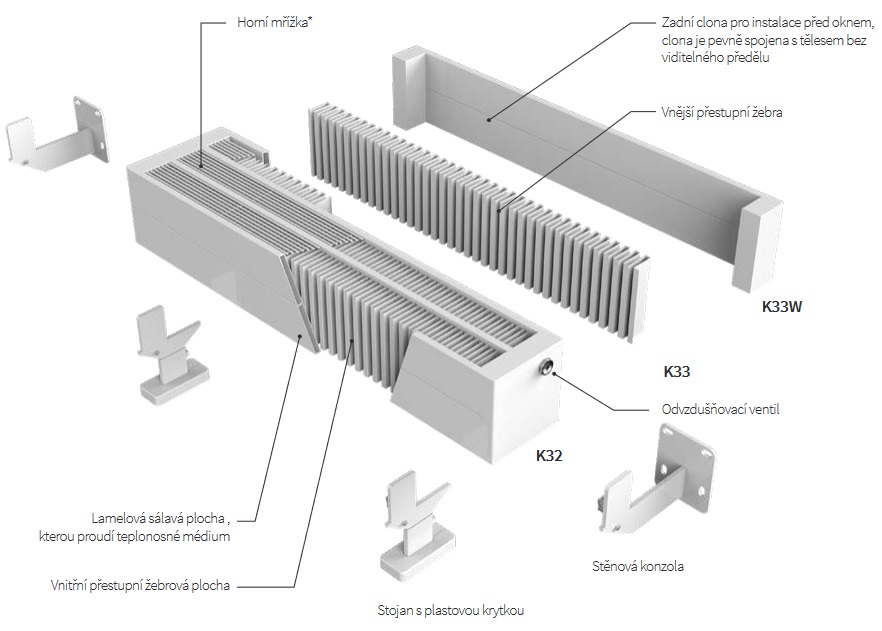 Horní mřížka*

Zadní clona pro instalace před oknem, clona je pevně spojena s tělesem bez viditelného předělu

Vnější přestupní žebra

K33W

K33

Odvzdušňovací ventil

K32

Lamelová sálavá plocha , kterou proudí teplonosné médium

Vnitřní přestupní žebrová plocha

Stojan s plastovou krytkou

Stěnová konzola